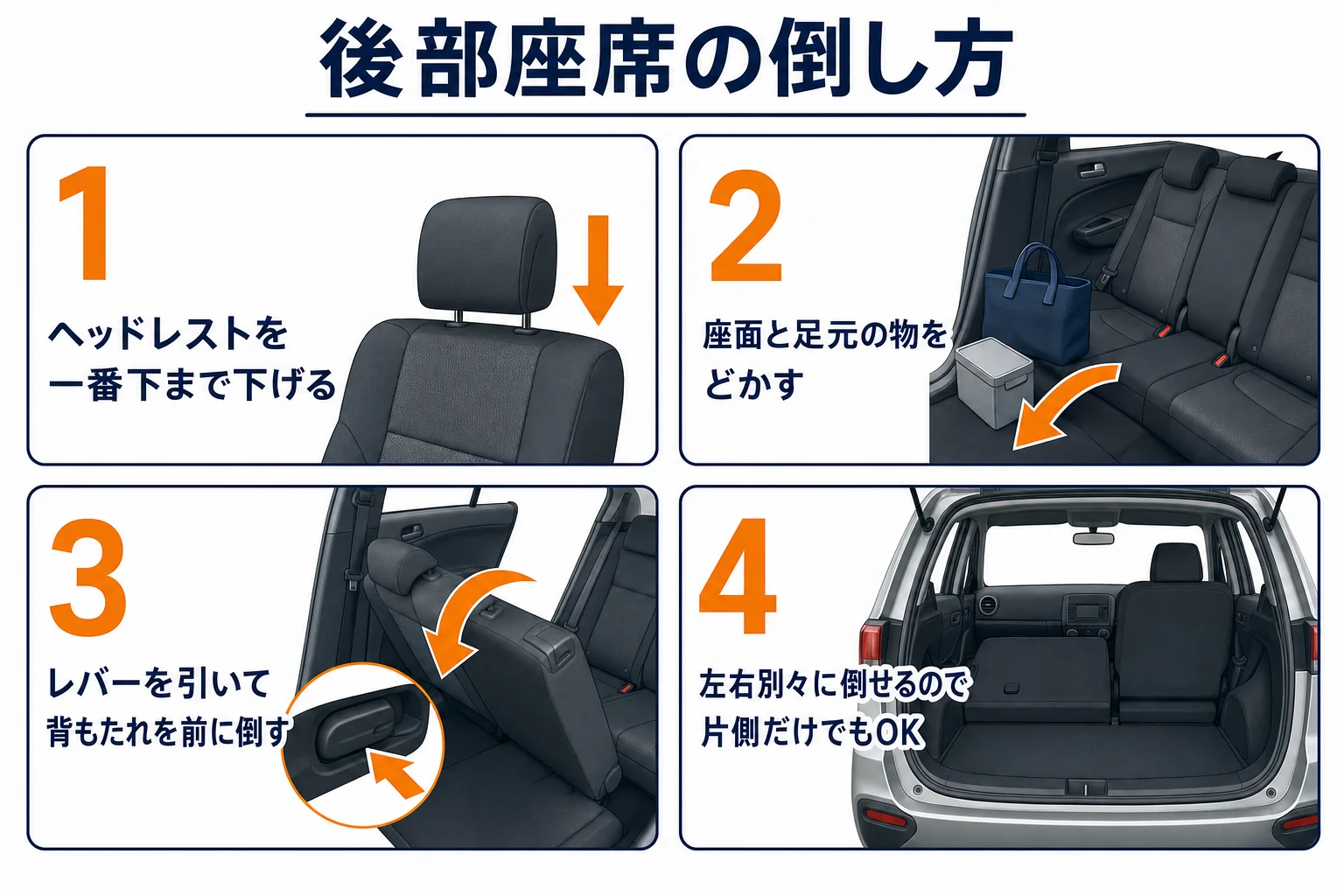 後部座席の倒し方

1
ヘッドレストを一番下まで下げる

2
座面と足元の物をどかす

3
レバーを引いて背もたれを前に倒す

4
左右別々に倒せるので片側だけでもOK